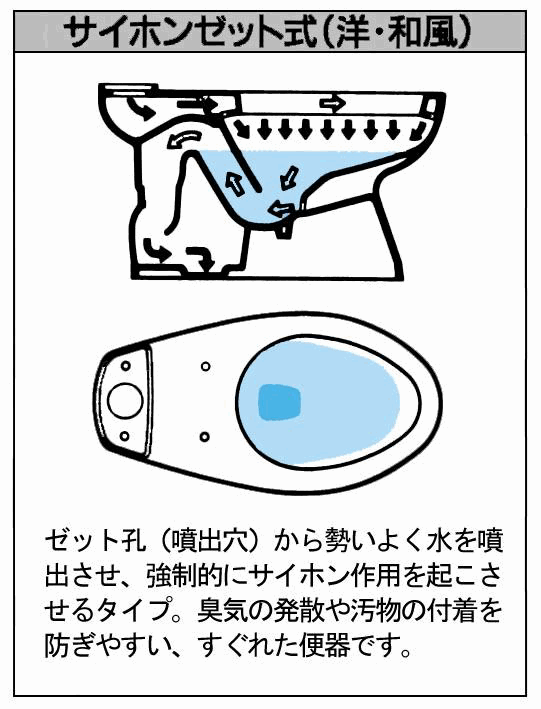 サイホンゼット式（洋・和風）

ゼット孔（噴出穴）から勢いよく水を噴出させ、強制的にサイホン作用を起こさせるタイプ。臭気の発散や汚物の付着を防ぎやすい、すぐれた便器です。