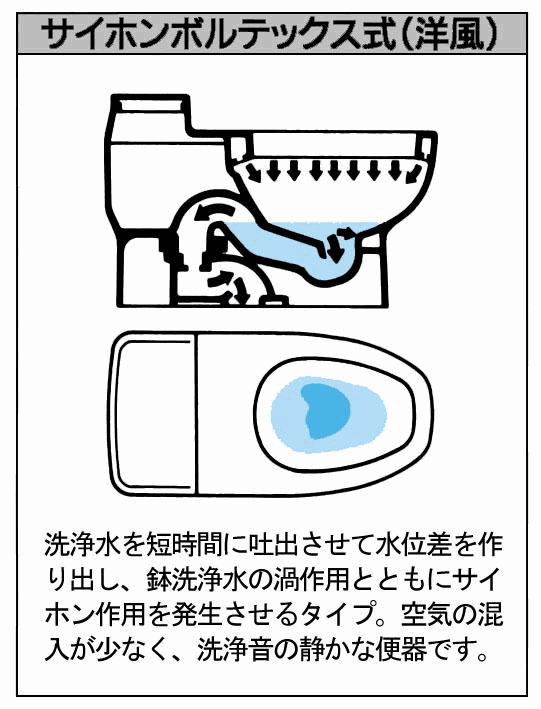 サイホンボルテックス式（洋風）

洗浄水を短時間に吐出させて水位差を作り出し、鉢洗浄水の渦作用とともにサイホン作用を発生させるタイプ。空気の混入が少なく、洗浄音の静かな便器です。