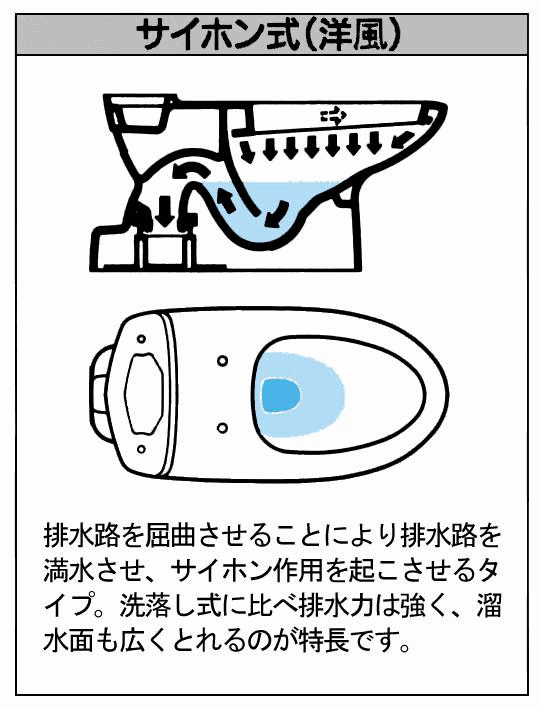 サイホン式（洋風）

排水路を屈曲させることにより排水路を満水させ、サイホン作用を起こさせるタイプ。洗落し式に比べ排水力は強く、溜水面も広くとれるのが特長です。