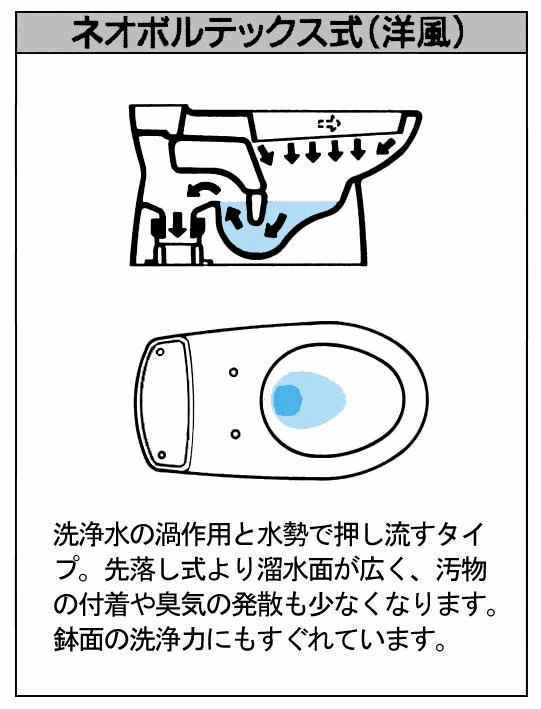 ネオボルテックス式(洋風)

洗浄水の渦作用と水勢で押し流すタイプ。先落し式より溜水面が広く、汚物の付着や臭気の発散も少なくなります。鉢面の洗浄力にもすぐれています。