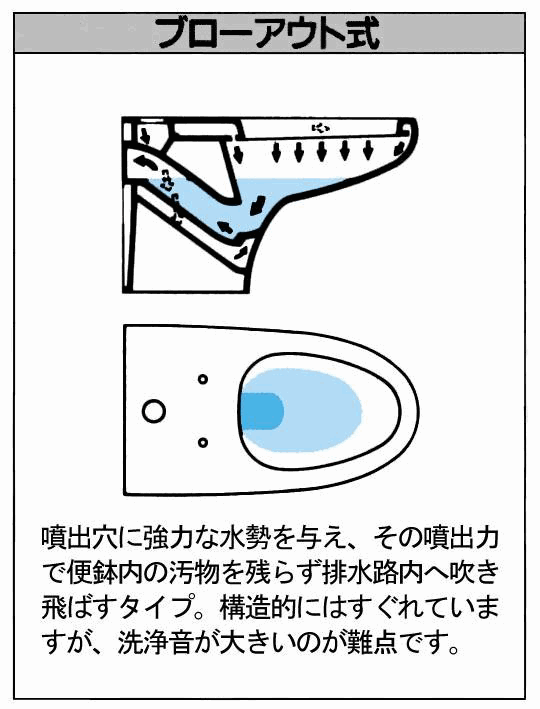 ブローアウト式

噴出穴に強力な水勢を与え、その噴出力で便鉢内の汚物を残らず排水路内へ吹き飛ばすタイプ。構造的にはすぐれていますが、洗浄音が大きいのが難点です。