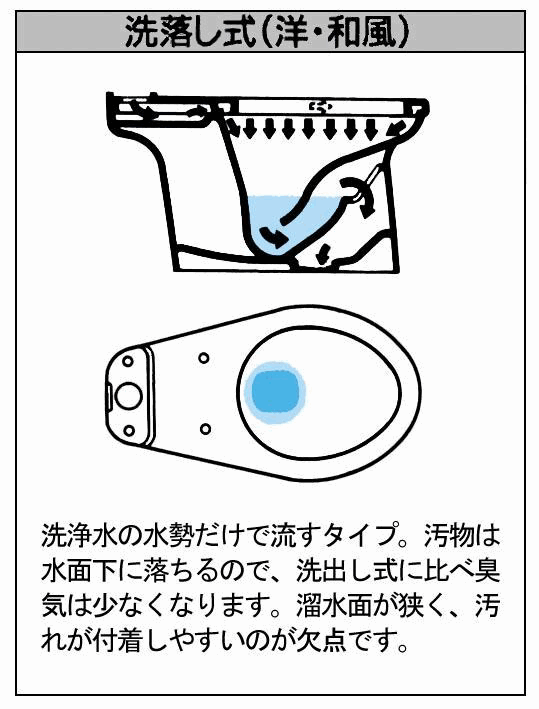 洗落し式(洋・和風)

洗浄水の水勢だけで流すタイプ。汚物は水面下に落ちるので、洗出し式に比べ臭気は少なくなります。溜水面が狭く、汚れが付着しやすいのが欠点です。