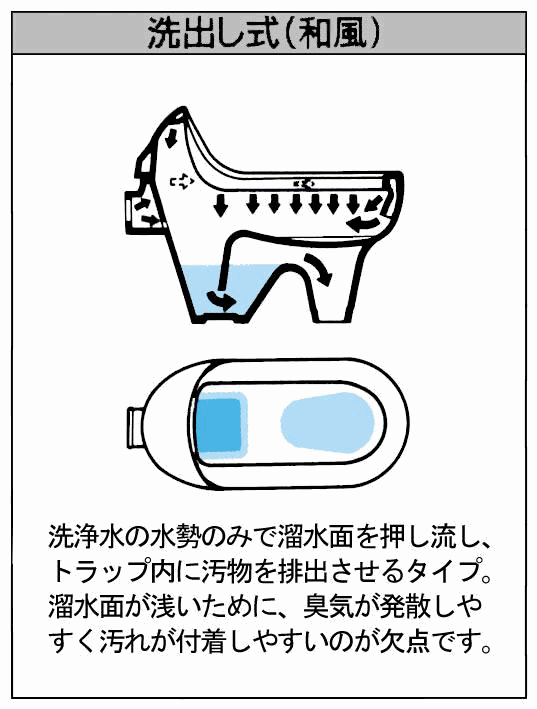 洗出し式(和風)

洗浄水の水勢のみで溜水面を押し流し、トラップ内に汚物を排出させるタイプ。溜水面が浅いために、臭気が発散しやすく汚れが付着しやすいのが欠点です。